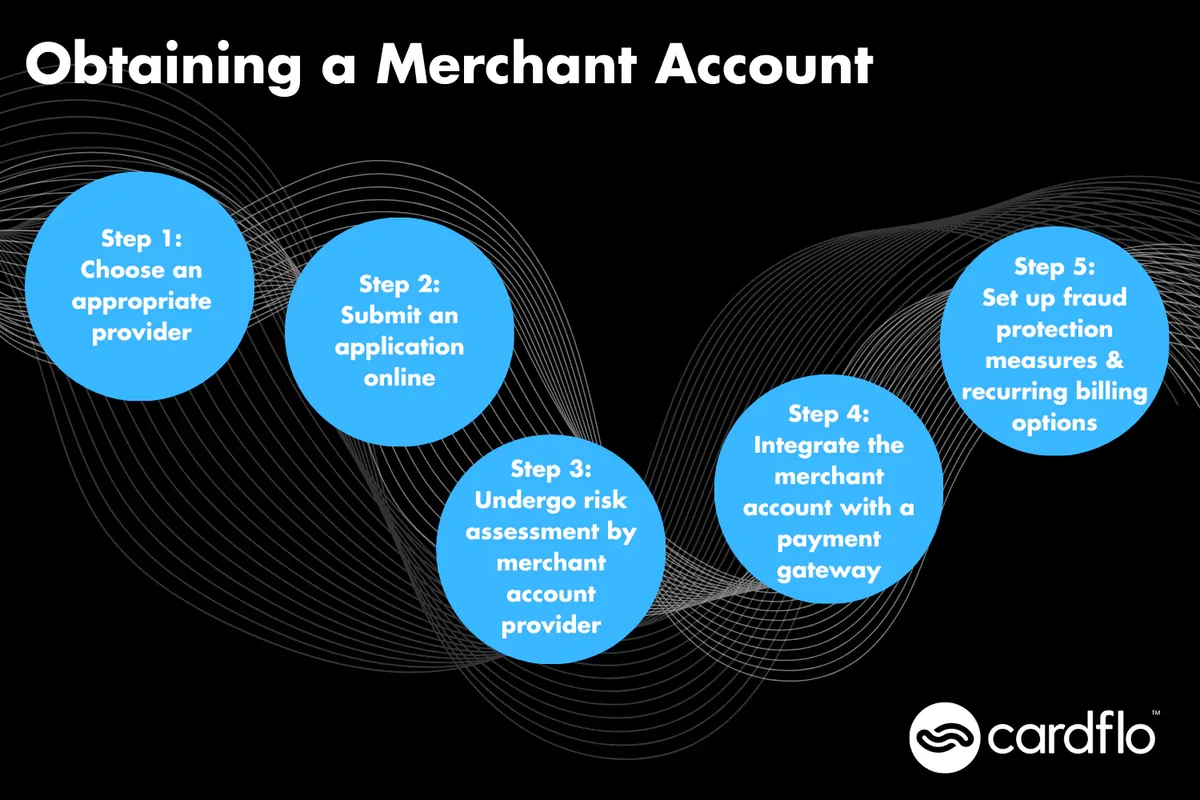 Obtaining a Merchant Account

Step 1:
Choose an appropriate provider

Step 2:
Submit an application online

Step 3:
Undergo risk assessment by merchant account provider

Step 4:
Integrate the merchant account with a payment gateway

Step 5:
Set up fraud protection measures & recurring billing options

cardflo™